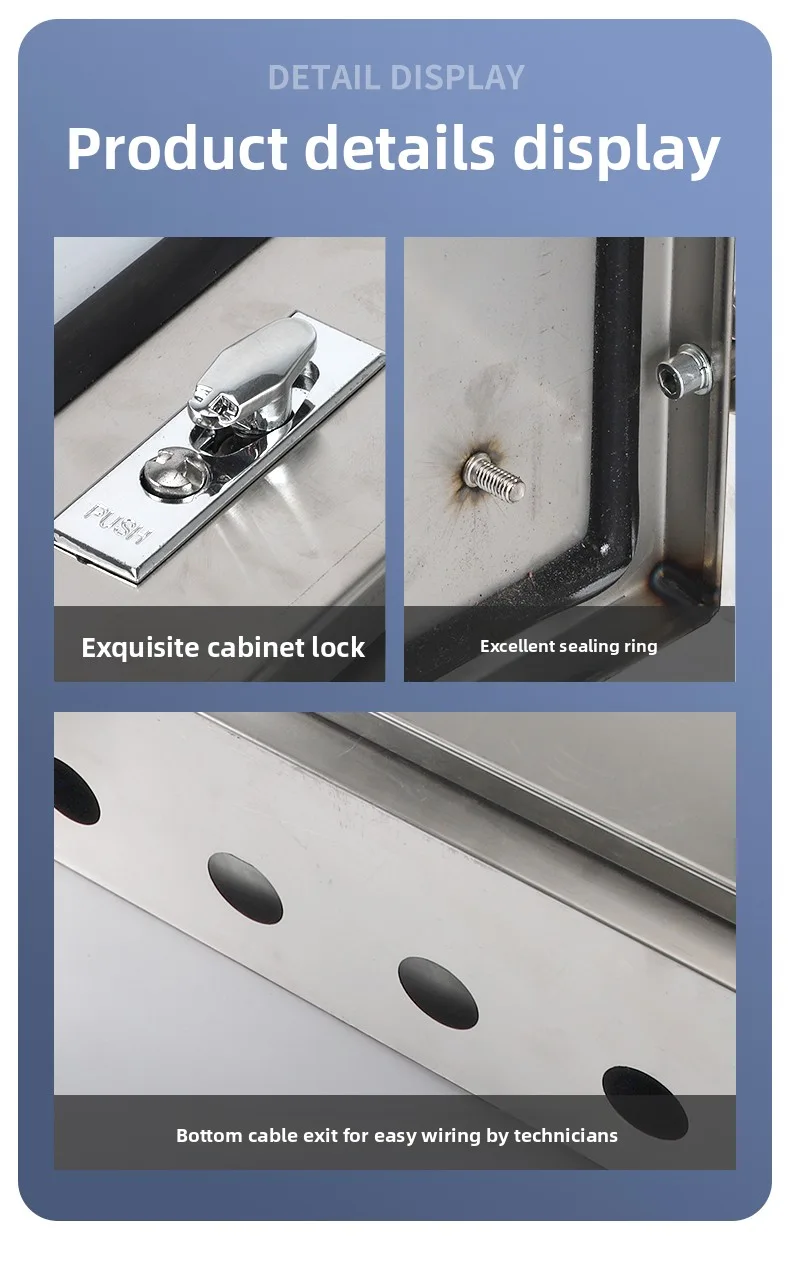 DETAIL DISPLAY

Product details display

PUSH

Exquisite cabinet lock

Excellent sealing ring

Bottom cable exit for easy wiring by technicians